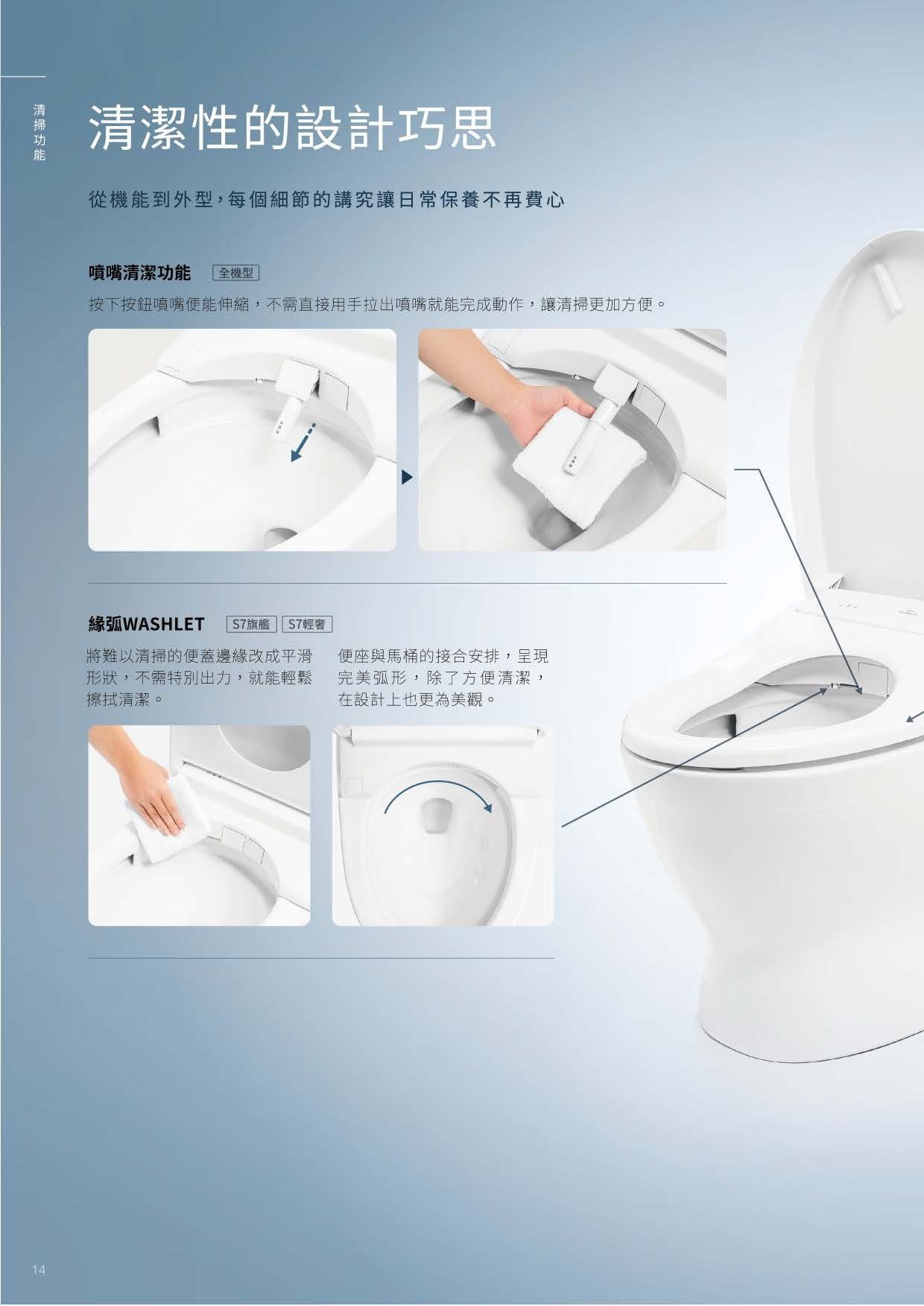 清掃功能

清潔性的設計巧思

從機能到外型,每個細節的講究讓日常保養不再費心

噴嘴清潔功能 全機型

按下按鈕噴嘴便能伸縮,不需直接用手拉出噴嘴就能完成動作,讓清掃更加方便。

緣弧WASHLET S7旗艦 S7輕奢

將難以清掃的便蓋邊緣改成平滑形狀,不需特別出力,就能輕鬆擦拭清潔。

便座與馬桶的接合安排,呈現完美弧形,除了方便清潔,在設計上也更為美觀。

14