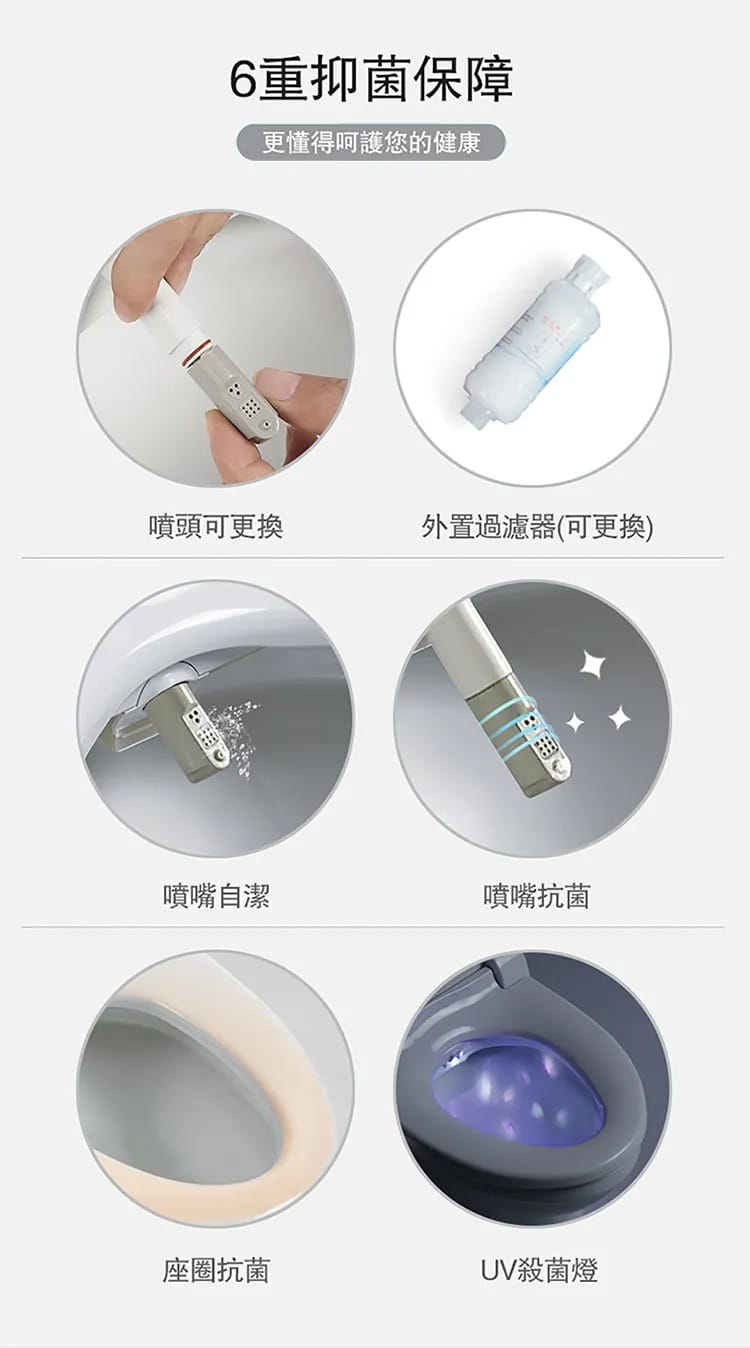 6重抑菌保障

更懂得呵護您的健康

噴頭可更換

外置過濾器(可更換)

噴嘴自潔

噴嘴抗菌

座圈抗菌

UV殺菌燈