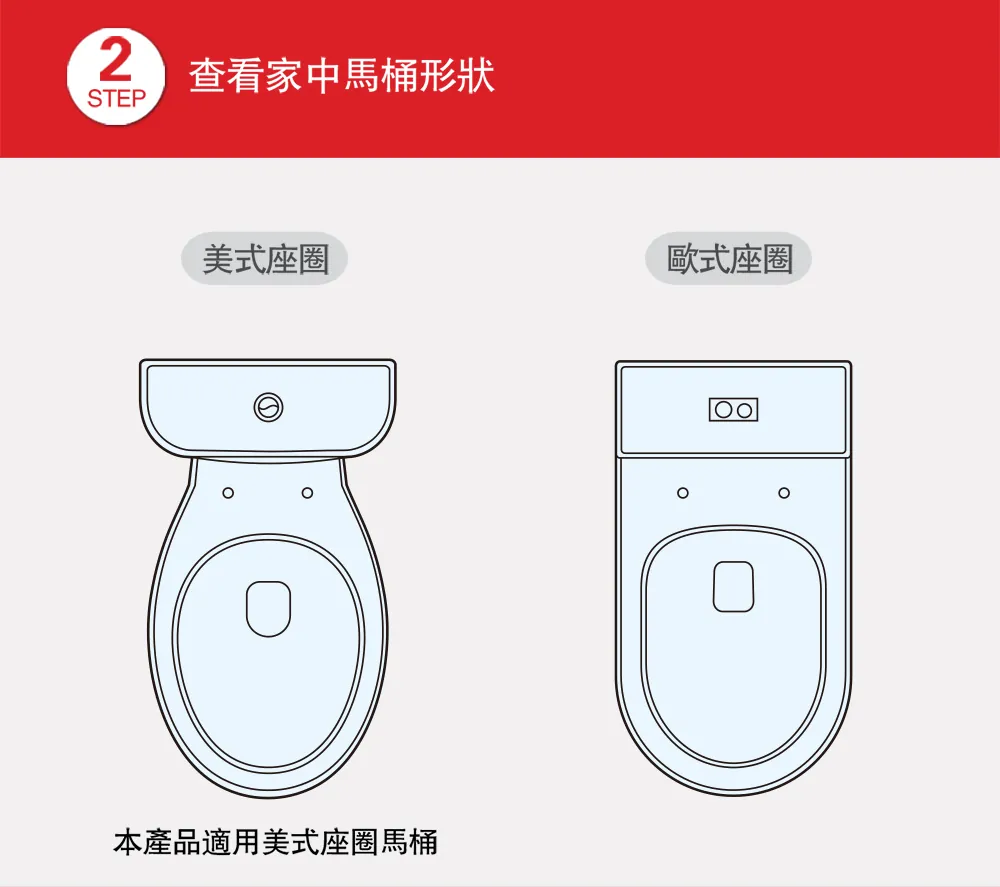 2
STEP
查看家中馬桶形狀

美式座圈

歐式座圈

本產品適用美式座圈馬桶